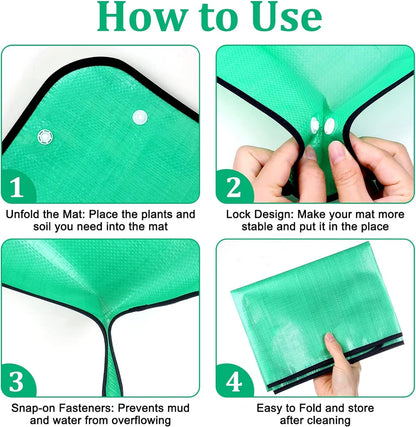 How to Use

1

Unfold the Mat: Place the plants and soil you need into the mat

2

Lock Design: Make your mat more stable and put it in the place

3

Snap-on Fasteners: Prevents mud and water from overflowing

4

Easy to Fold and store after cleaning