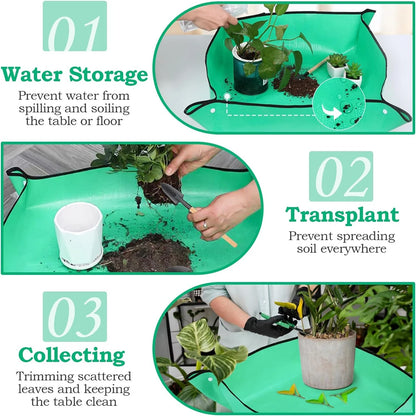 01

Water Storage

Prevent water from spilling and soiling the table or floor

02

Transplant

Prevent spreading soil everywhere

03

Collecting

Trimming scattered leaves and keeping the table clean